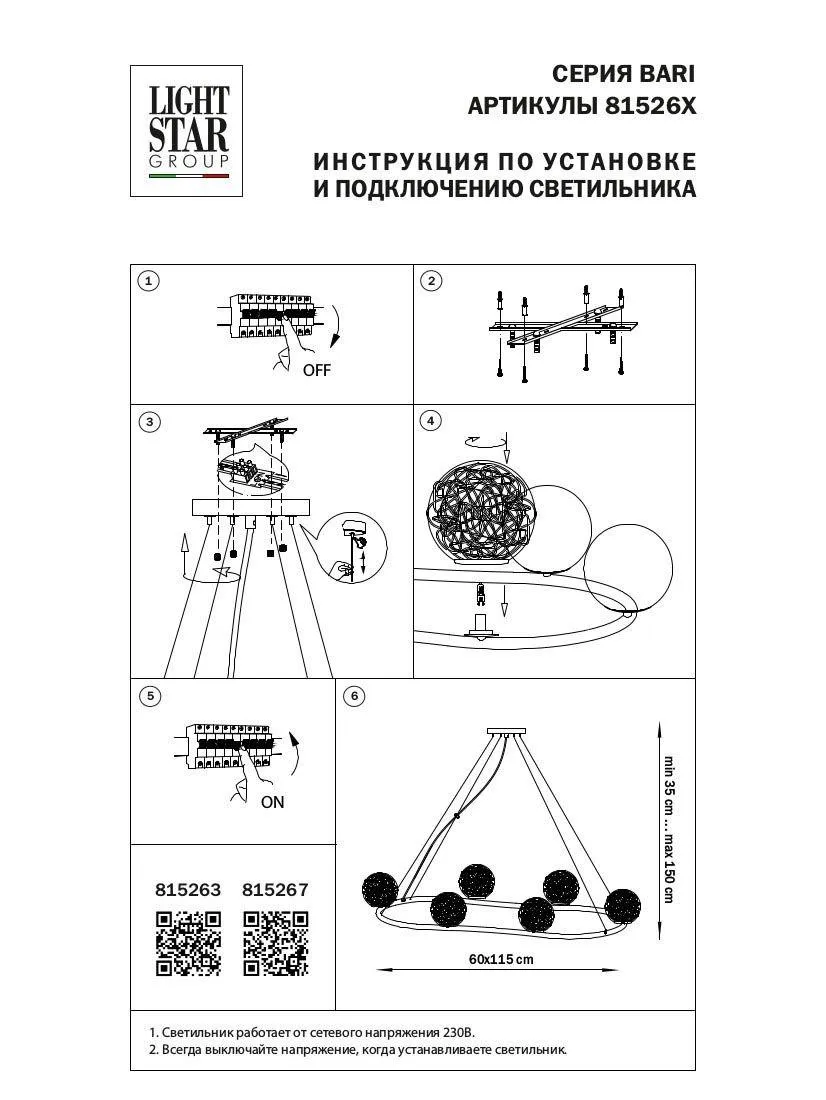 LIGHT STAR GROUP

СЕРИЯ BARI
АРТИКУЛЫ 81526X

ИНСТРУКЦИЯ ПО УСТАНОВКЕ
И ПОДКЛЮЧЕНИЮ СВЕТИЛЬНИКА

1
OFF

2

3

4

5
ON

6
min 35 cm ... max 150 cm
60x115 cm

815263 815267

1. Светильник работает от сетевого напряжения 230В.
2. Всегда выключайте напряжение, когда устанавливаете светильник.