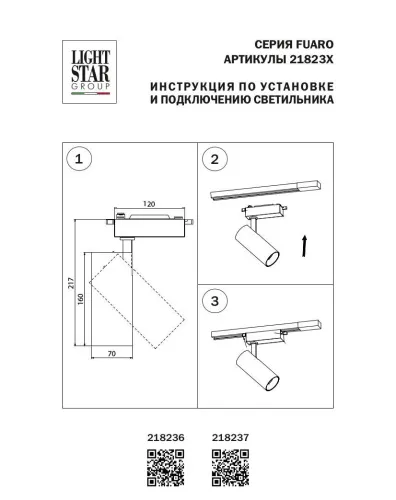 LIGHT STAR GROUP

СЕРИЯ FUARO
АРТИКУЛЫ 21823X

ИНСТРУКЦИЯ ПО УСТАНОВКЕ
И ПОДКЛЮЧЕНИЮ СВЕТИЛЬНИКА

1

120

217

160

70

2

3

218236

218237